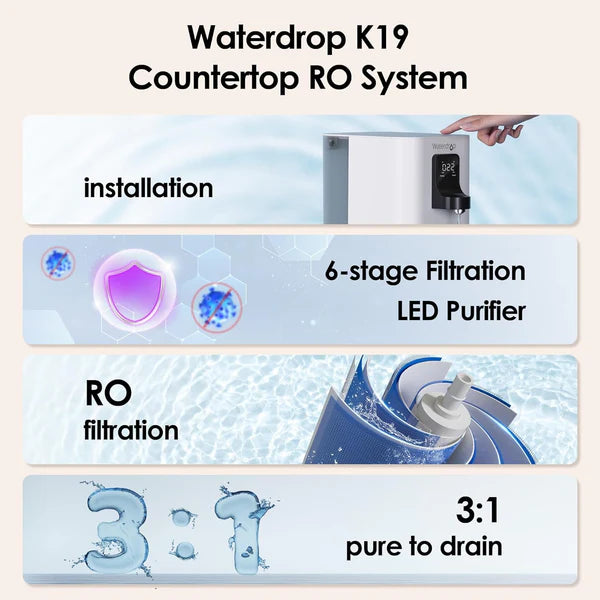 Waterdrop K19
Countertop RO System

installation

Waterdrop

022

6-stage Filtration
LED Purifier

RO
filtration

3:1

3:1
pure to drain